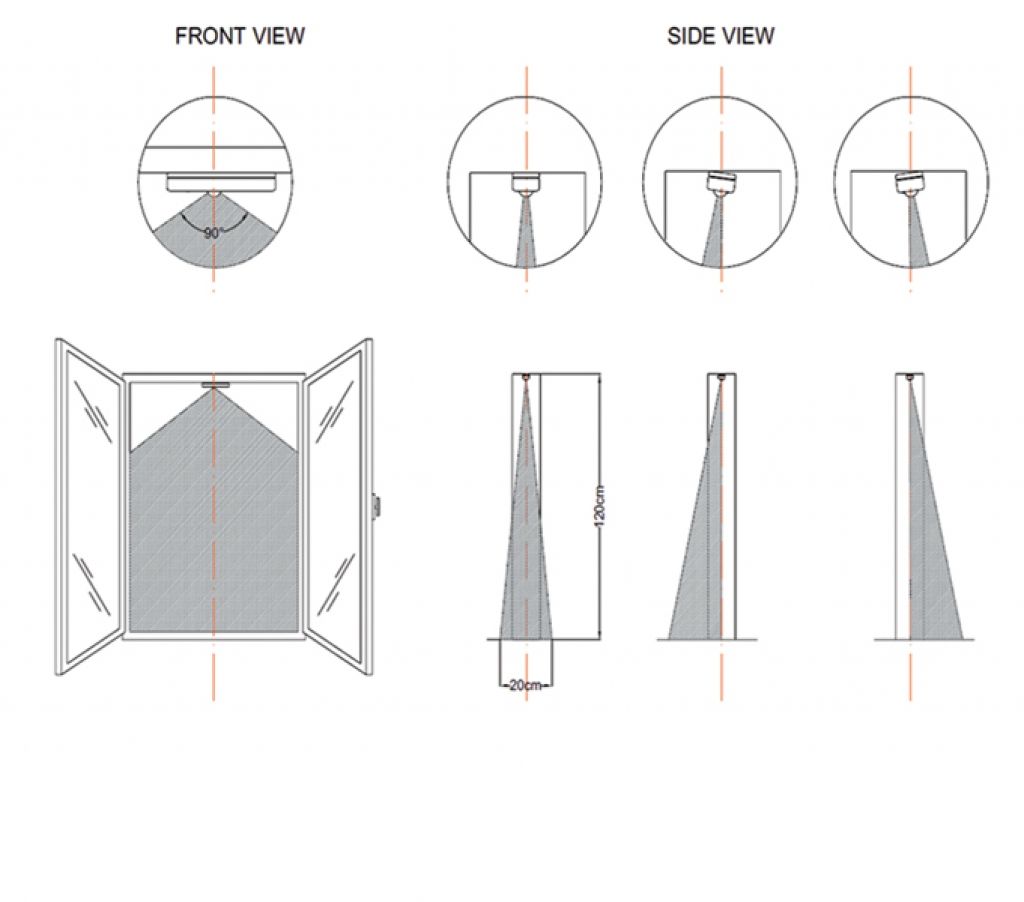 FRONT VIEW

SIDE VIEW

90°

120cm

20cm