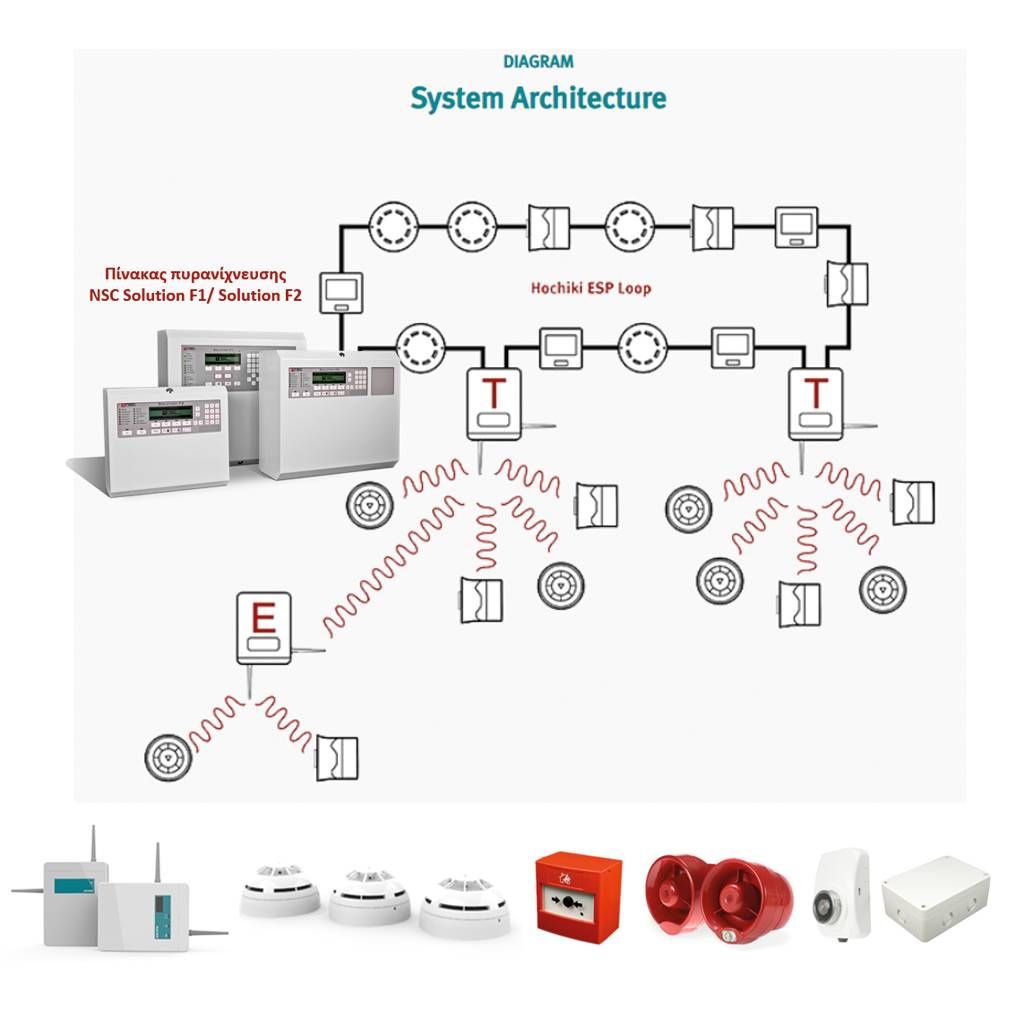 DIAGRAM
System Architecture

Πίνακας πυρανίχνευσης
NSC Solution F1/ Solution F2

Hochiki ESP Loop

T

T

E