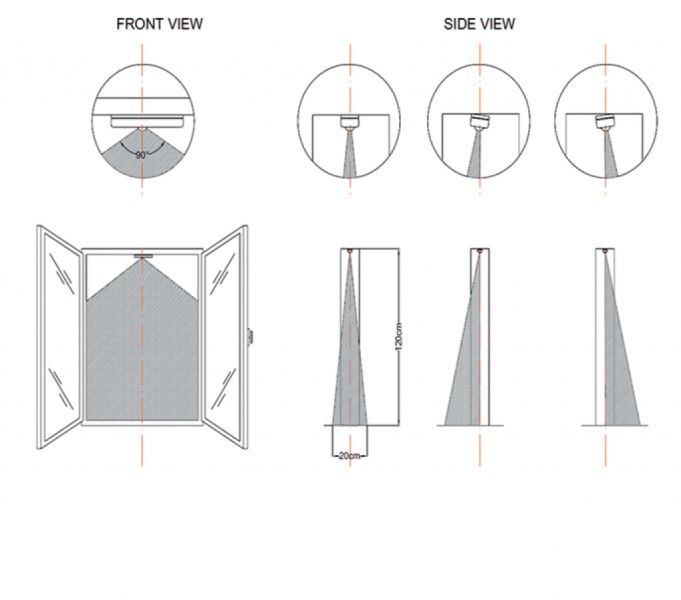 FRONT VIEW

SIDE VIEW

90°

120cm

20cm